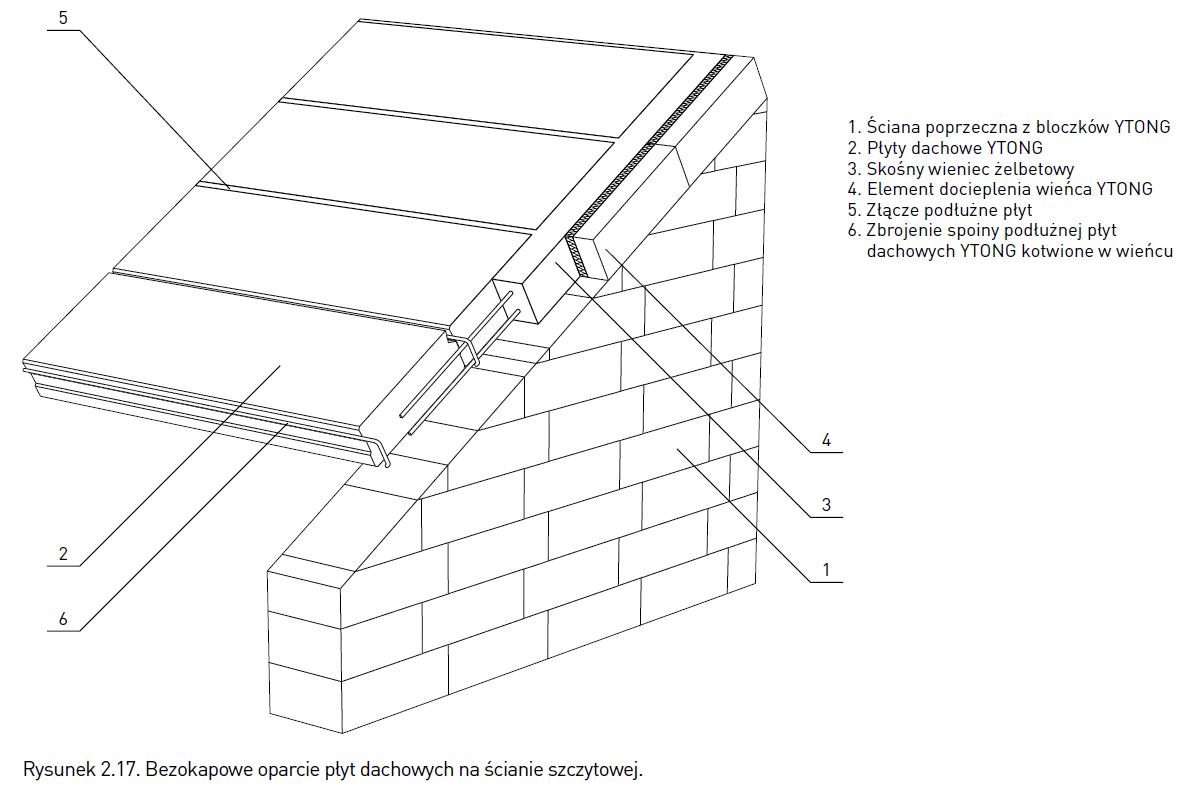 5

1. Ściana poprzeczna z bloczków YTONG
2. Płyty dachowe YTONG
3. Skośny wieniec żelbetowy
4. Element docieplenia wieńca YTONG
5. Złącze podłużne płyt
6. Zbrojenie spoiny podłużnej płyt dachowych YTONG kotwione w wieńcu

4

3

1

2

6

Rysunek 2.17. Bezokapowe oparcie płyt dachowych na ścianie szczytowej.