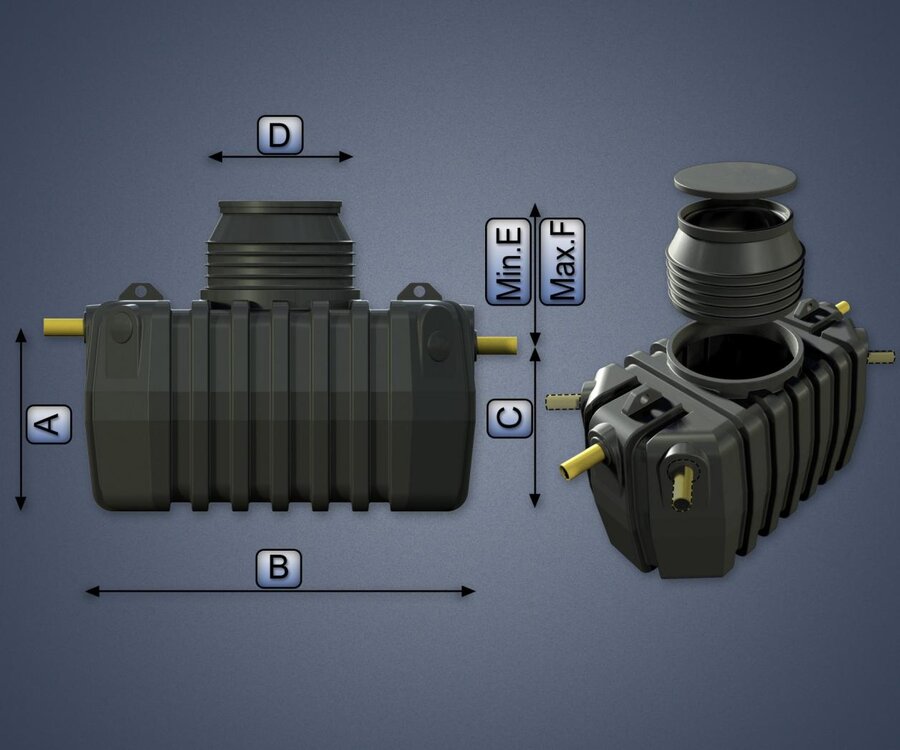 D

Min.E

Max.F

A

C

B