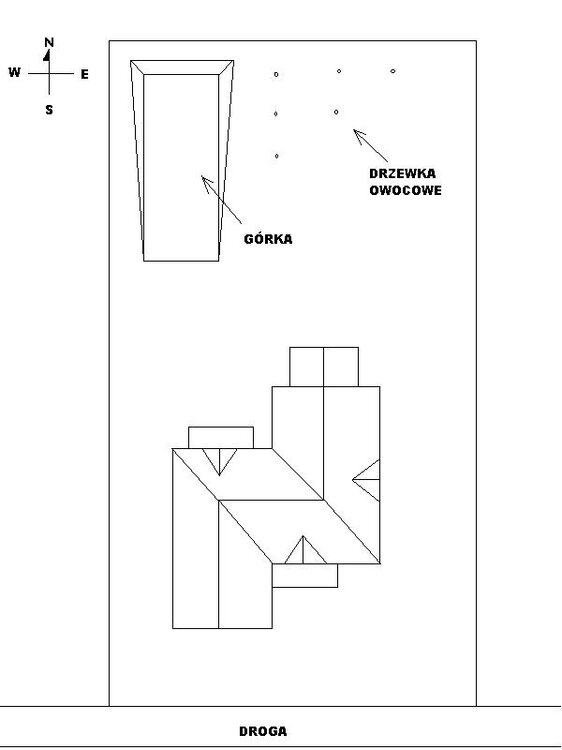 N
W
E
S

DRZEWKA OWOCOWE

GÓRKA

DROGA