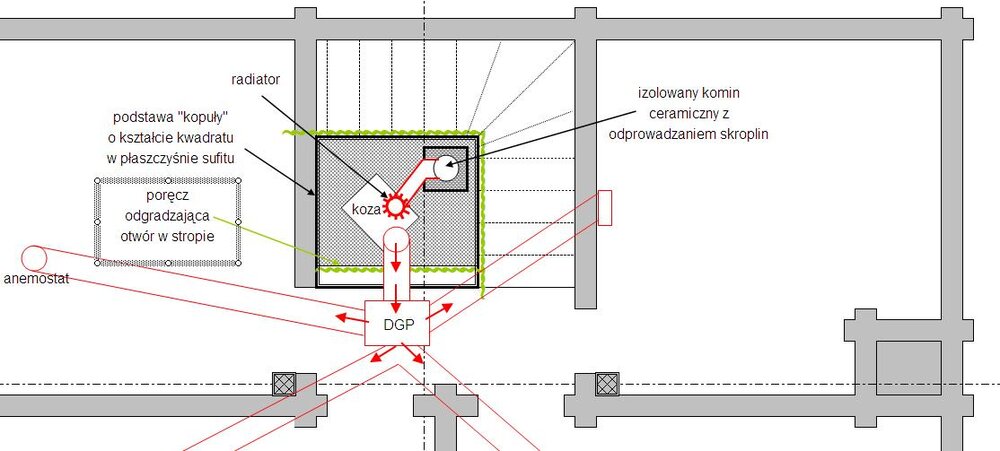 radiator

podstawa "kopuły" o kształcie kwadratu w płaszczyśnie sufitu

izolowany komin ceramiczny z odprowadzaniem skroplin

poręcz odgradzająca otwór w stropie

koza

anemostat

DGP