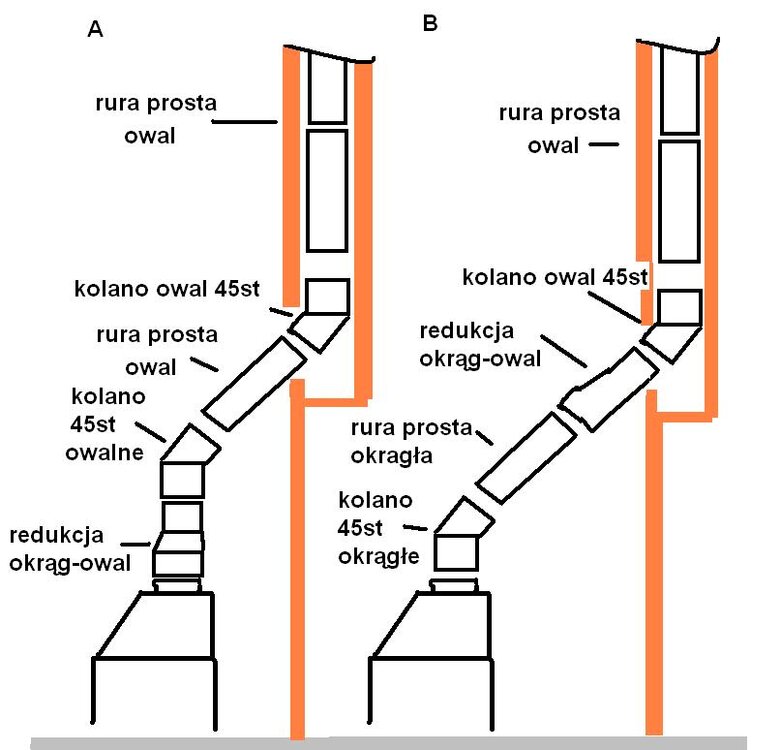 A

rura prosta
owal

kolano owal 45st

rura prosta
owal

kolano
45st
owalne

redukcja
okrąg-owal

B

rura prosta
owal

kolano owal 45st

redukcja
okrąg-owal

rura prosta
okragła

kolano
45st
okrągłe