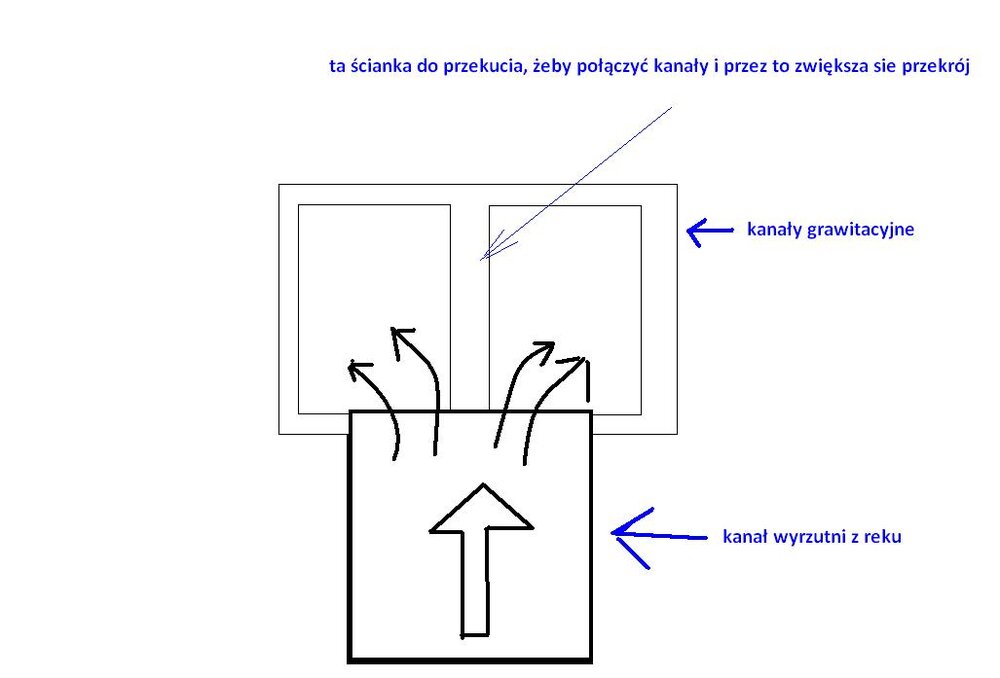 ta ścianka do przekucia, żeby połączyć kanały i przez to zwiększa sie przekrój

kanały grawitacyjne

kanał wyrzutni z reku